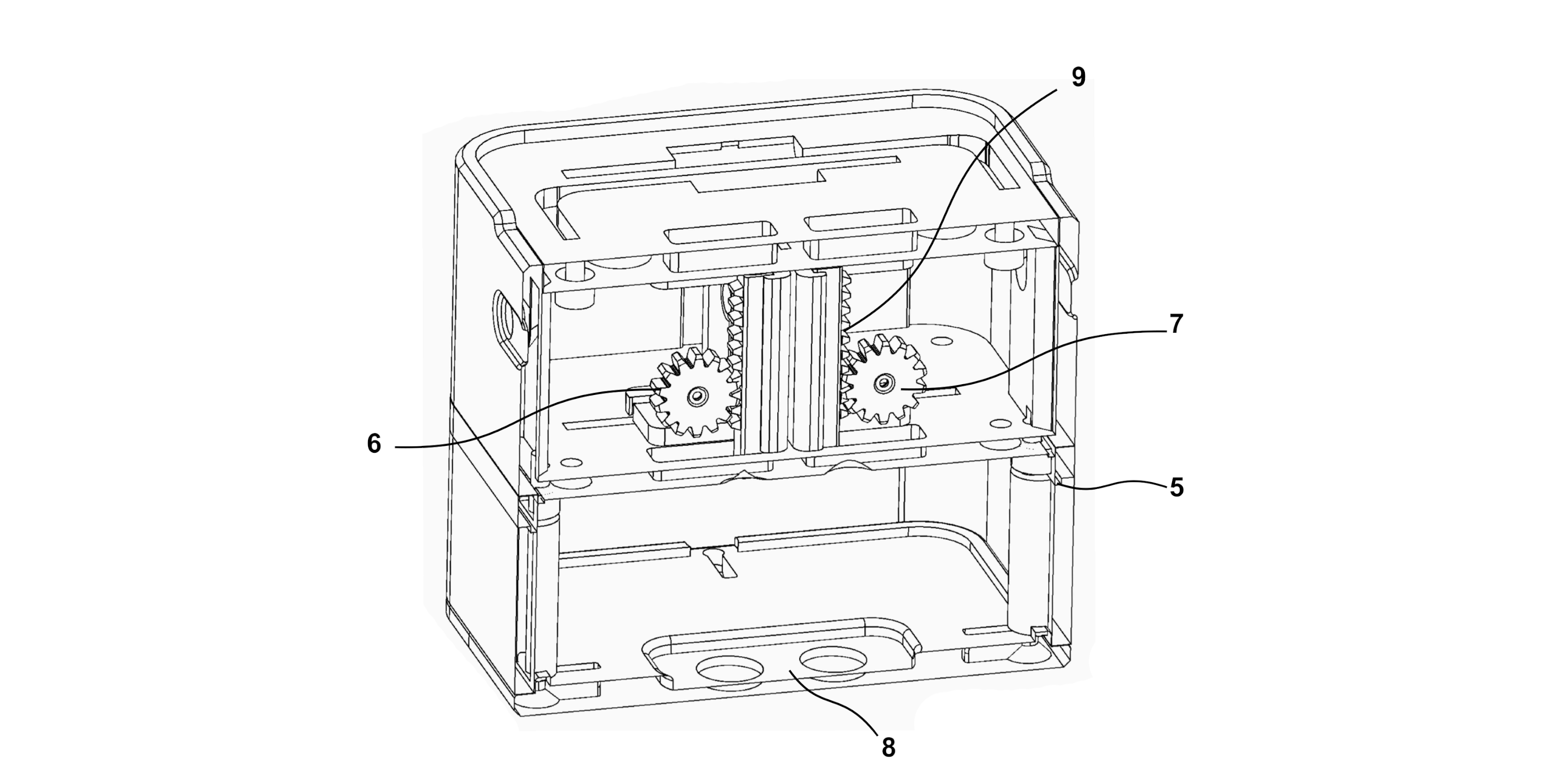 9
7
6
5
8